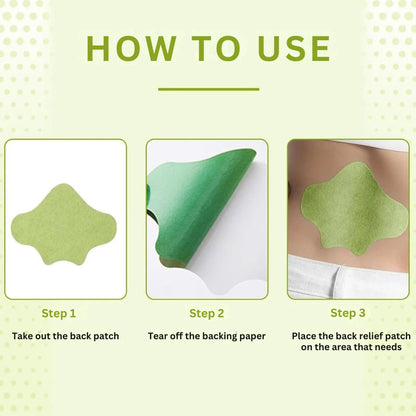 HOW TO USE

Step 1

Take out the back patch

Step 2

Tear off the backing paper

Step 3

Place the back relief patch on the area that needs