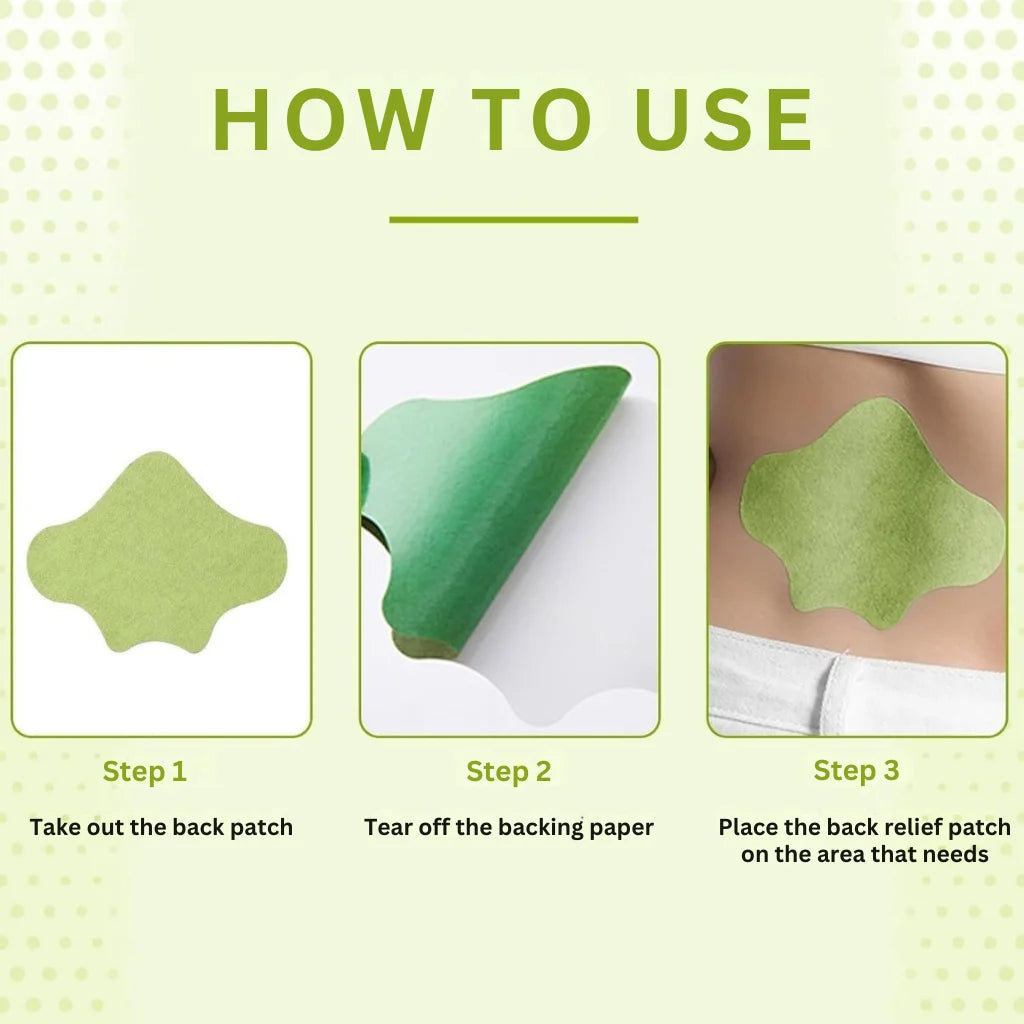 HOW TO USE

Step 1

Take out the back patch

Step 2

Tear off the backing paper

Step 3

Place the back relief patch on the area that needs